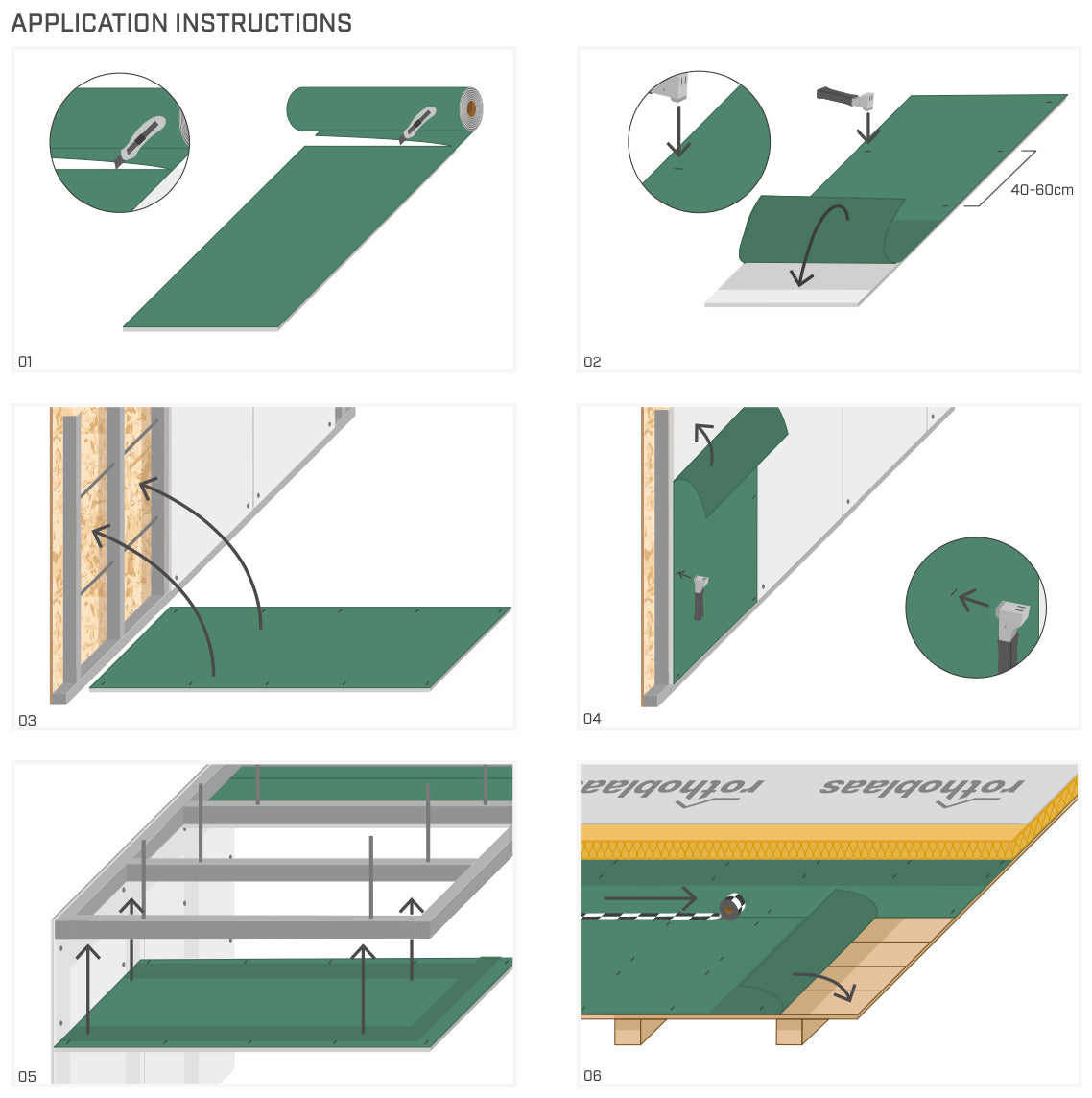 APPLICATION INSTRUCTIONS

01

40-60cm

02

03

04

05

rothoblaas

rothoblaas

06